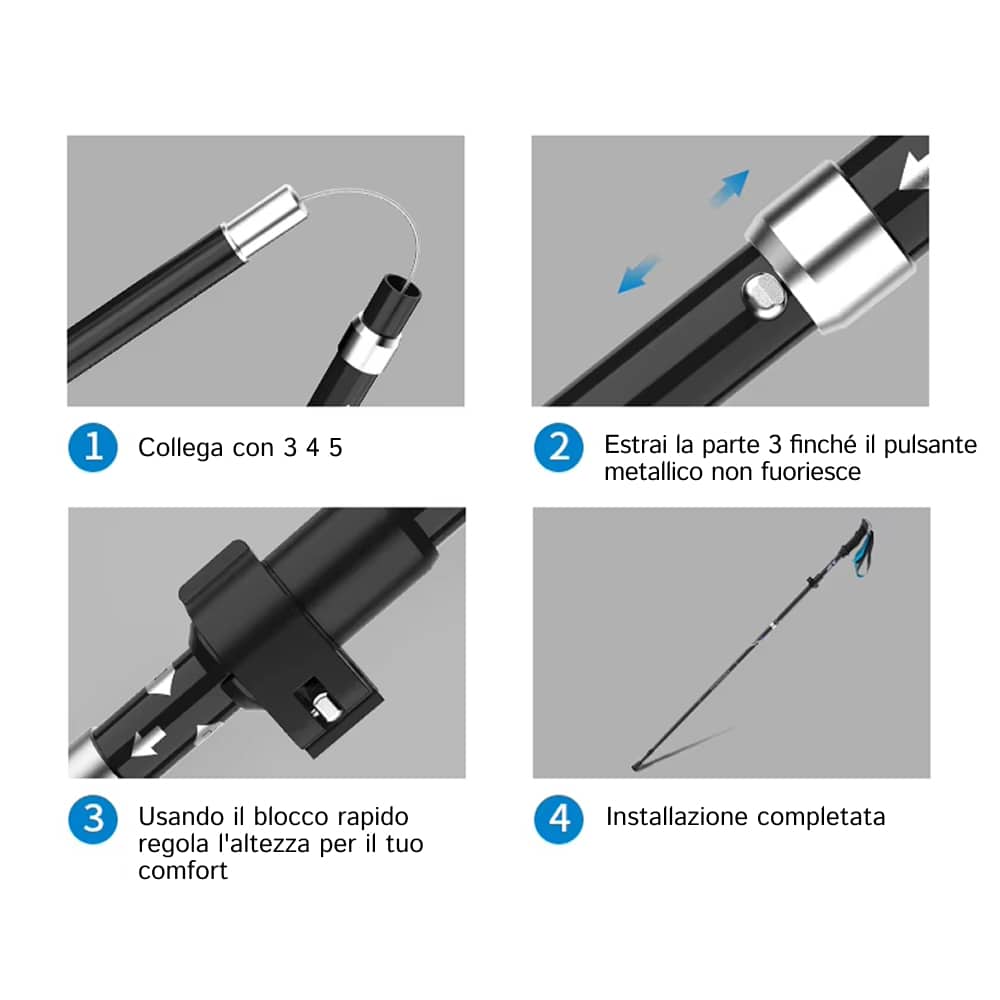 1 Collega con 3 4 5

2 Estrai la parte 3 finché il pulsante metallico non fuoriesce

3 Usando il blocco rapido regola l'altezza per il tuo comfort

4 Installazione completata