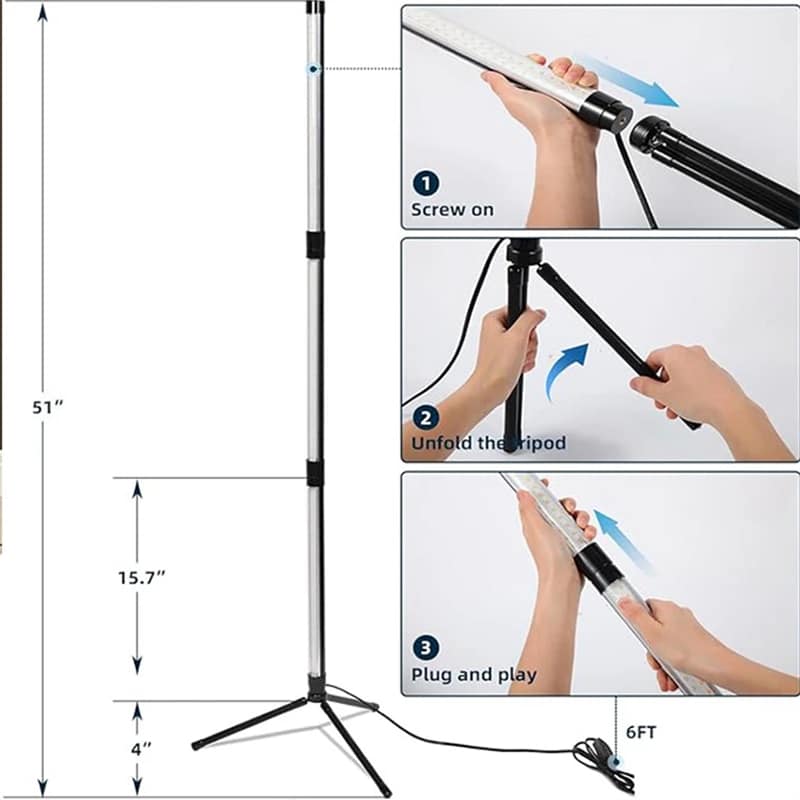 51″

15.7″

4″

1
Screw on

2
Unfold the tripod

3
Plug and play

6FT