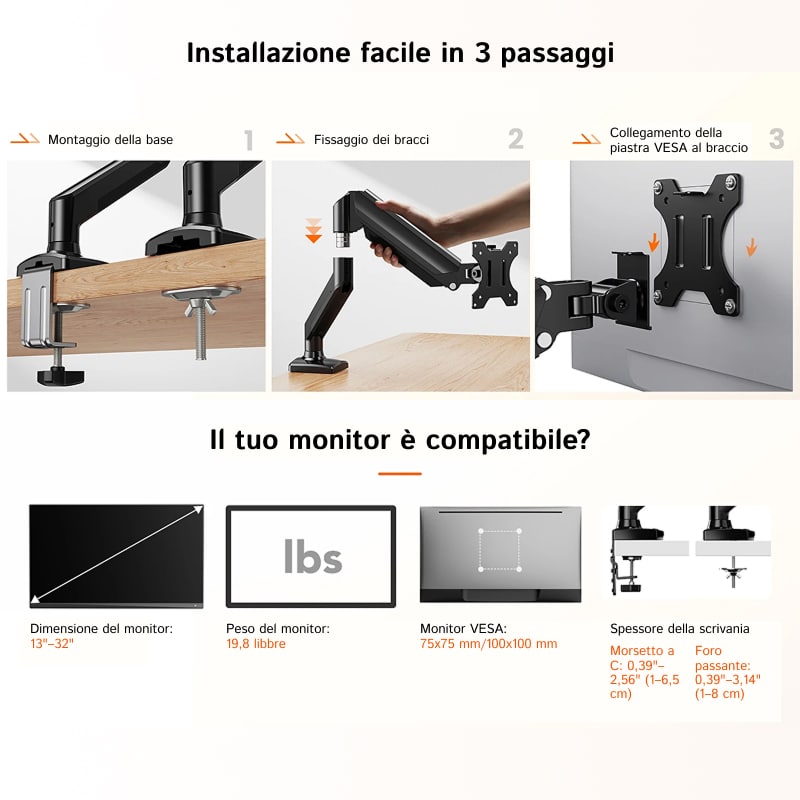 Installazione facile in 3 passaggi

Montaggio della base 1

Fissaggio dei bracci 2

Collegamento della piastra VESA al braccio 3

Il tuo monitor è compatibile?

lbs

Dimensione del monitor:
13"–32"

Peso del monitor:
19,8 libbre

Monitor VESA:
75x75 mm/100x100 mm

Spessore della scrivania

Morsetto a C: 0,39"–2,56" (1–6,5 cm)

Foro passante: 0,39"–3,14" (1–8 cm)